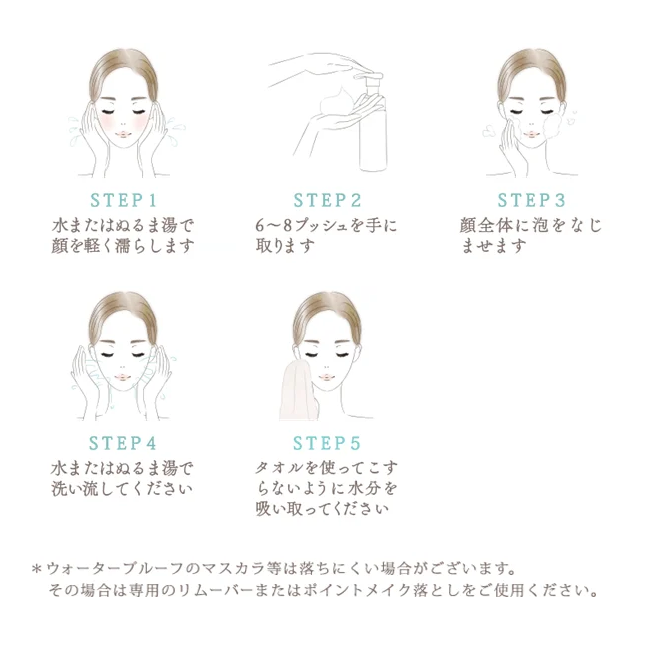 STEP 1
水またはぬるま湯で顔を軽く濡らします

STEP 2
6～8プッシュを手に取ります

STEP 3
顔全体に泡をなじませます

STEP 4
水またはぬるま湯で洗い流してください

STEP 5
タオルを使ってこすらないように水分を吸い取ってください

＊ウォータープルーフのマスカラ等は落ちにくい場合がございます。
その場合は専用のリムーバーまたはポイントメイク落としをご使用ください。